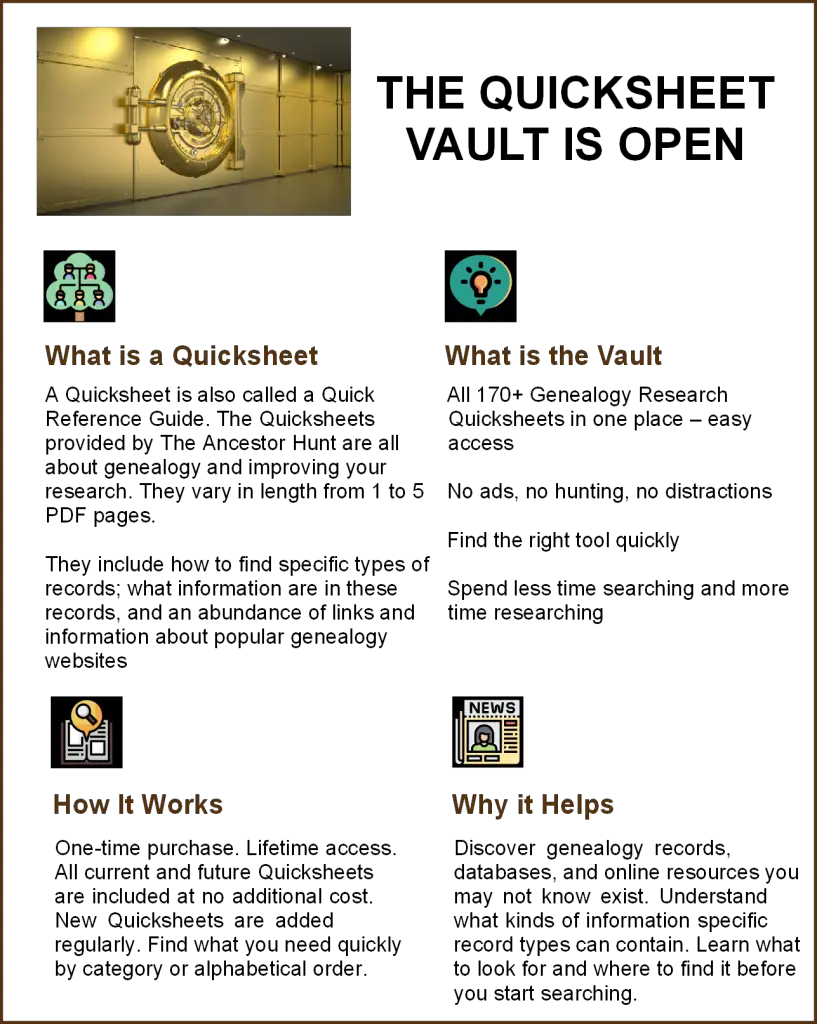 THE QUICKSHEET VAULT IS OPEN

What is a Quicksheet

A Quicksheet is also called a Quick Reference Guide. The Quicksheets provided by The Ancestor Hunt are all about genealogy and improving your research. They vary in length from 1 to 5 PDF pages.

They include how to find specific types of records; what information are in these records, and an abundance of links and information about popular genealogy websites

What is the Vault

All 170+ Genealogy Research Quicksheets in one place – easy access

No ads, no hunting, no distractions

Find the right tool quickly

Spend less time searching and more time researching

NEWS

How It Works

One-time purchase. Lifetime access. All current and future Quicksheets are included at no additional cost. New Quicksheets are added regularly. Find what you need quickly by category or alphabetical order.

Why it Helps

Discover genealogy records, databases, and online resources you may not know exist. Understand what kinds of information specific record types can contain. Learn what to look for and where to find it before you start searching.